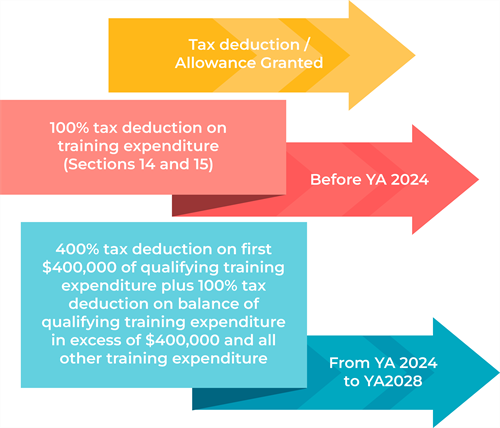 Tax deduction / Allowance Granted

100% tax deduction on training expenditure (Sections 14 and 15)

Before YA 2024

400% tax deduction on first \$400,000 of qualifying training expenditure plus 100% tax deduction on balance of qualifying training expenditure in excess of \$400,000 and all other training expenditure

From YA 2024 to YA2028